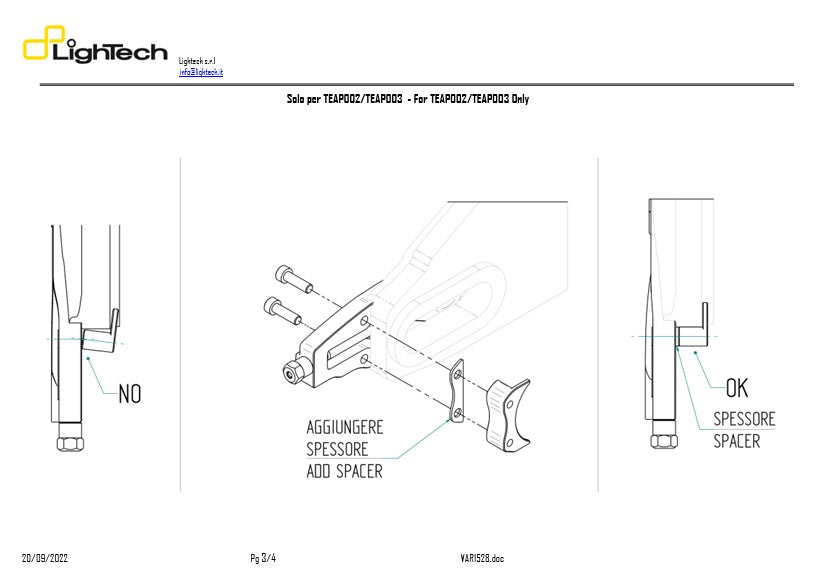 LighTech

Lightech s.r.l
info@lightech.it

Solo per TEAP002/TEAP003 - For TEAP002/TEAP003 Only

NO

AGGIUNGERE
SPESSORE
ADD SPACER

OK

SPESSORE
SPACER

20/09/2022

Pg 3/4

VAR1528.doc